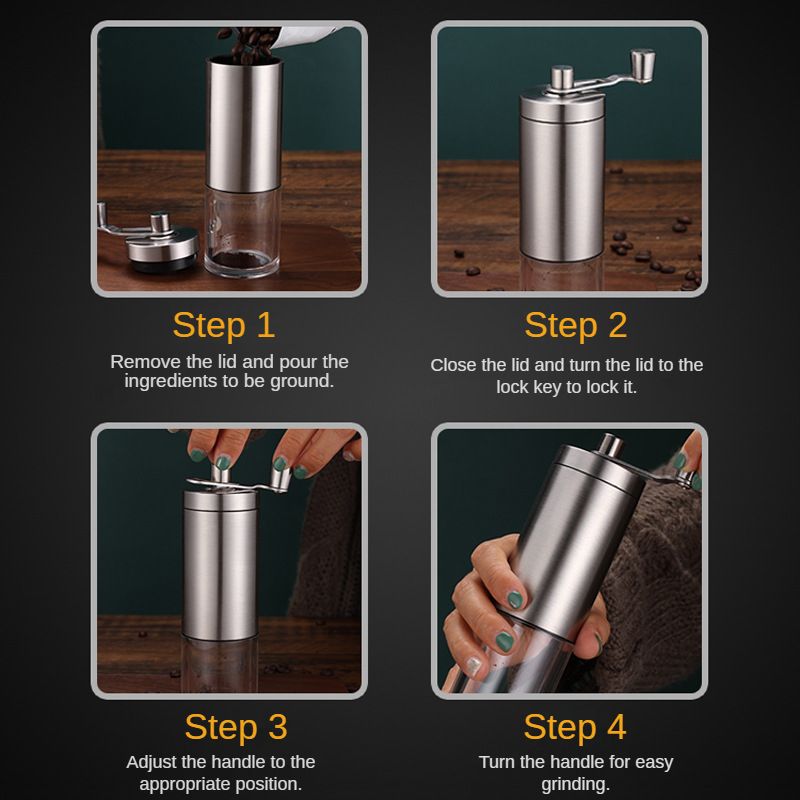 Step 1
Remove the lid and pour the ingredients to be ground.

Step 2
Close the lid and turn the lid to the lock key to lock it.

Step 3
Adjust the handle to the appropriate position.

Step 4
Turn the handle for easy grinding.